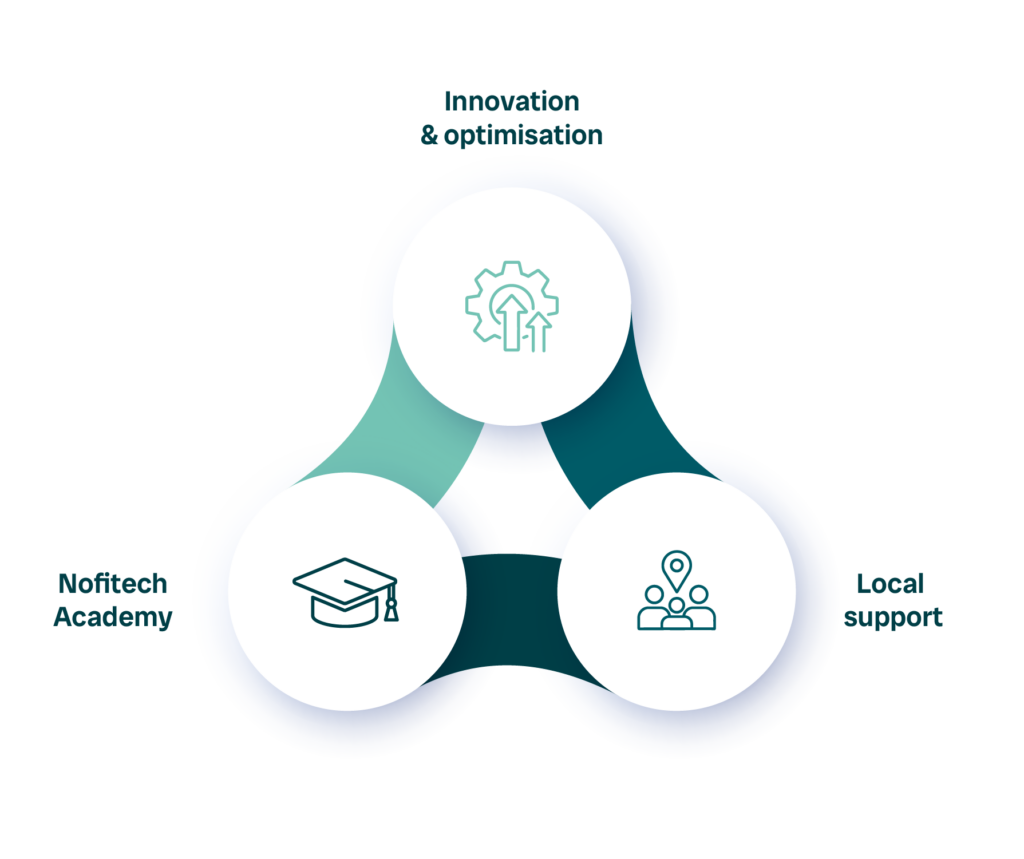 Innovation & optimisation

Nofitech Academy

Local support